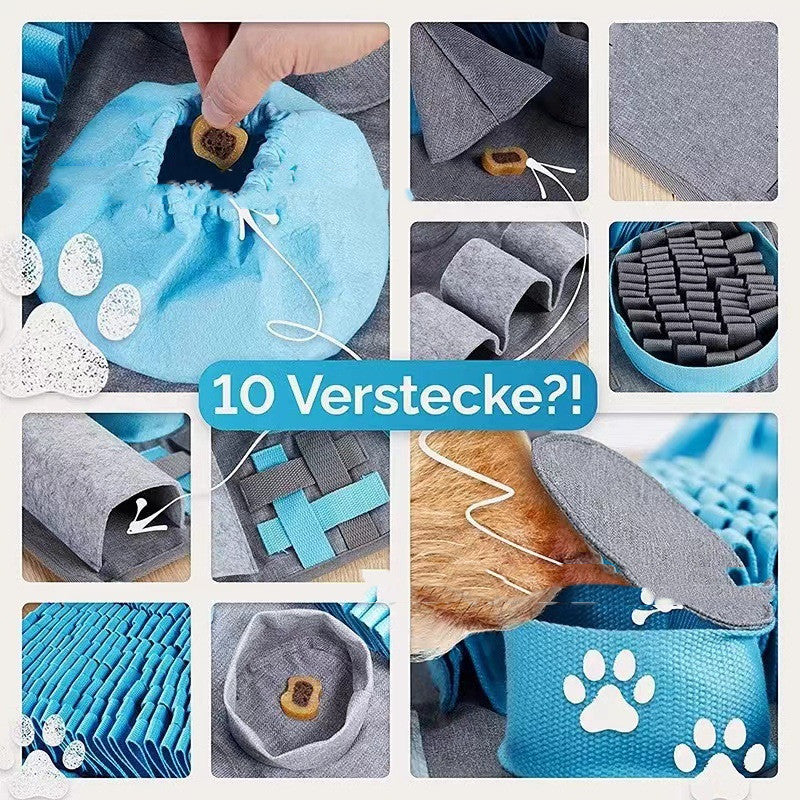 10 Verstecke?!