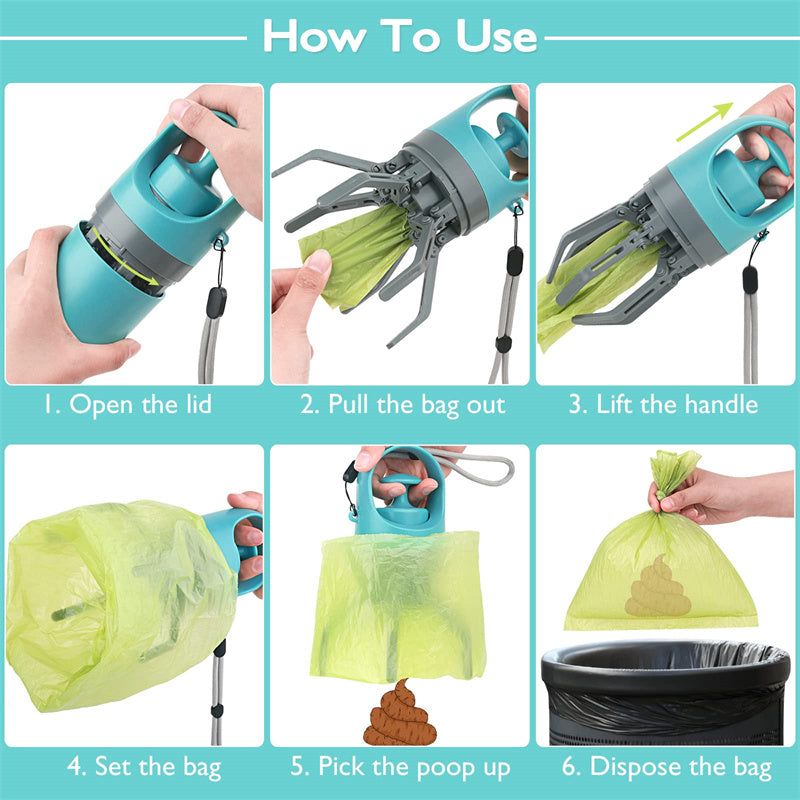 How To Use

1. Open the lid

2. Pull the bag out

3. Lift the handle

4. Set the bag

5. Pick the poop up

6. Dispose the bag