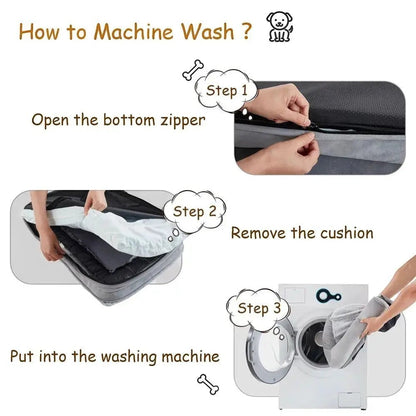 How to Machine Wash ?

Step 1

Open the bottom zipper

Step 2

Remove the cushion

Step 3

Put into the washing machine