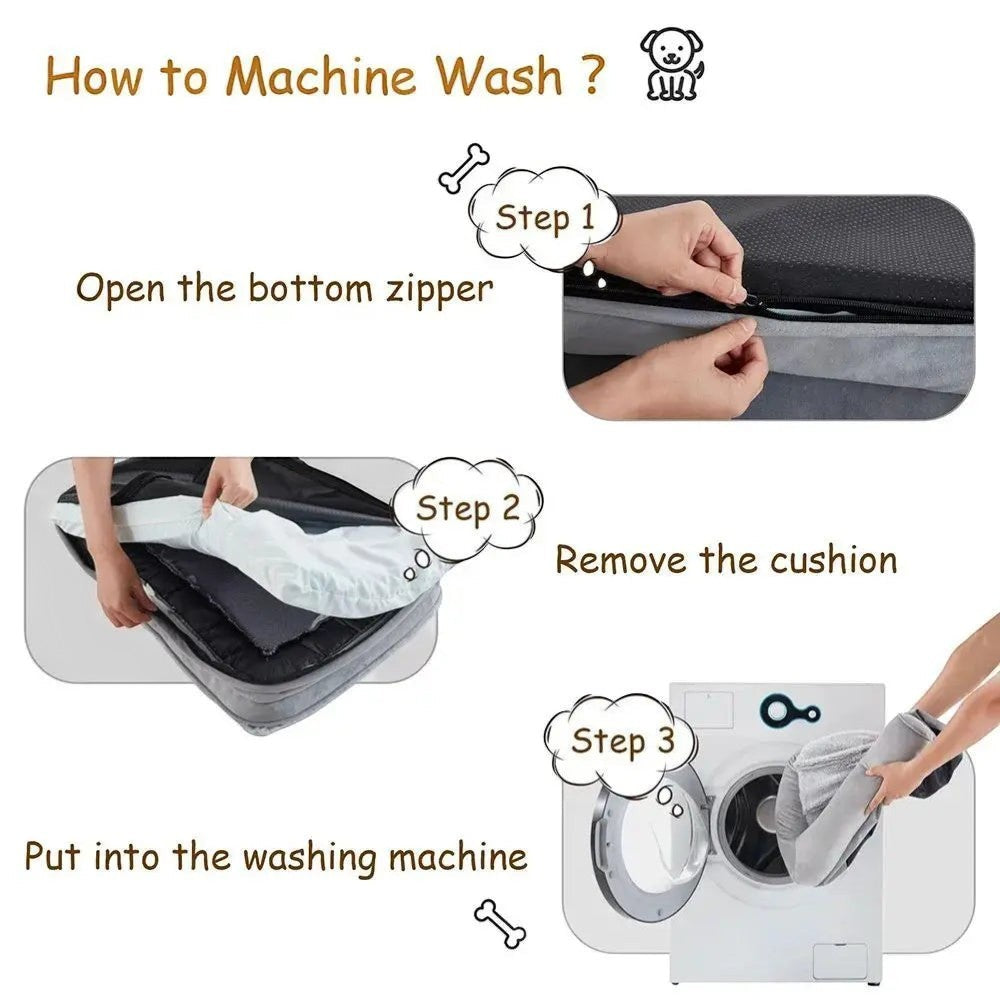 How to Machine Wash ?

Step 1

Open the bottom zipper

Step 2

Remove the cushion

Step 3

Put into the washing machine